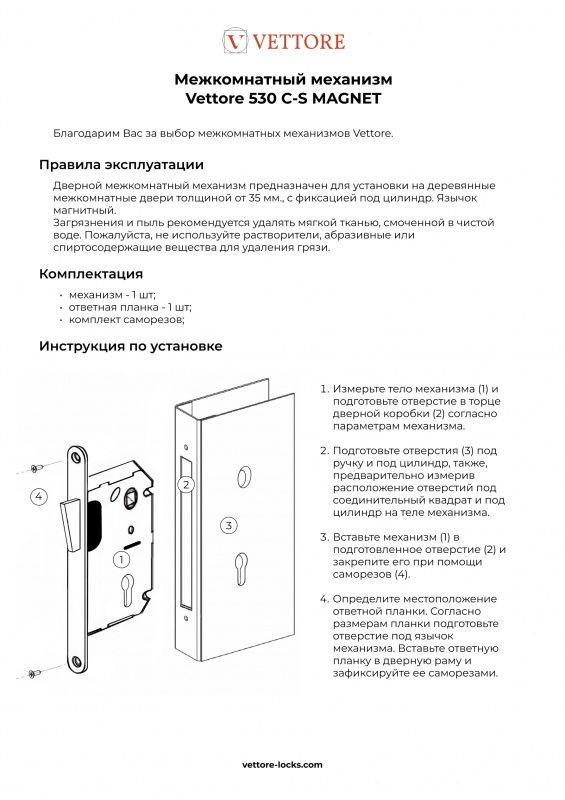 V VETTORE

Межкомнатный механизм
Vettore 530 C-S MAGNET

Благодарим Вас за выбор межкомнатных механизмов Vettore.

Правила эксплуатации

Дверной межкомнатный механизм предназначен для установки на деревянные межкомнатные двери толщиной от 35 мм., с фиксацией под цилиндр. Язычок магнитный.
Загрязнения и пыль рекомендуется удалять мягкой тканью, смоченной в чистой воде. Пожалуйста, не используйте растворители, абразивные или спиртосодержащие вещества для удаления грязи.

Комплектация

• механизм - 1 шт;
• ответная планка - 1 шт;
• комплект саморезов;

Инструкция по установке

4

1

2

3

1. Измерьте тело механизма (1) и подготовьте отверстие в торце дверной коробки (2) согласно параметрам механизма.

2. Подготовьте отверстия (3) под ручку и под цилиндр, также, предварительно измерив расположение отверстий под соединительный квадрат и под цилиндр на теле механизма.

3. Вставьте механизм (1) в подготовленное отверстие (2) и закрепите его при помощи саморезов (4).

4. Определите местоположение ответной планки. Согласно размерам планки подготовьте отверстие под язычок механизма. Вставьте ответную планку в дверную раму и зафиксируйте ее саморезами.

vettore-locks.com