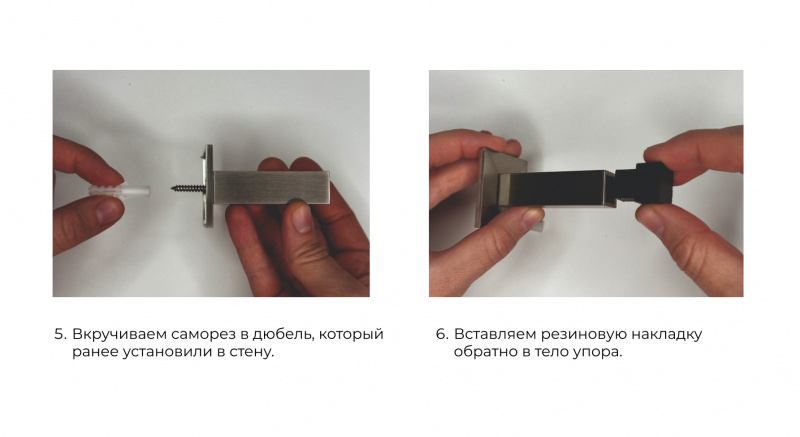 5. Вкручиваем саморез в дюбель, который ранее установили в стену.

6. Вставляем резиновую накладку обратно в тело упора.