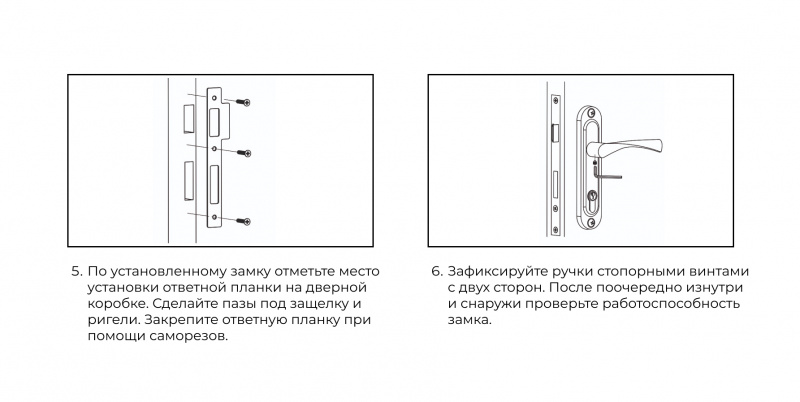 5. По установленному замку отметьте место установки ответной планки на дверной коробке. Сделайте пазы под защелку и ригели. Закрепите ответную планку при помощи саморезов.

6. Зафиксируйте ручки стопорными винтами с двух сторон. После поочередно изнутри и снаружи проверьте работоспособность замка.