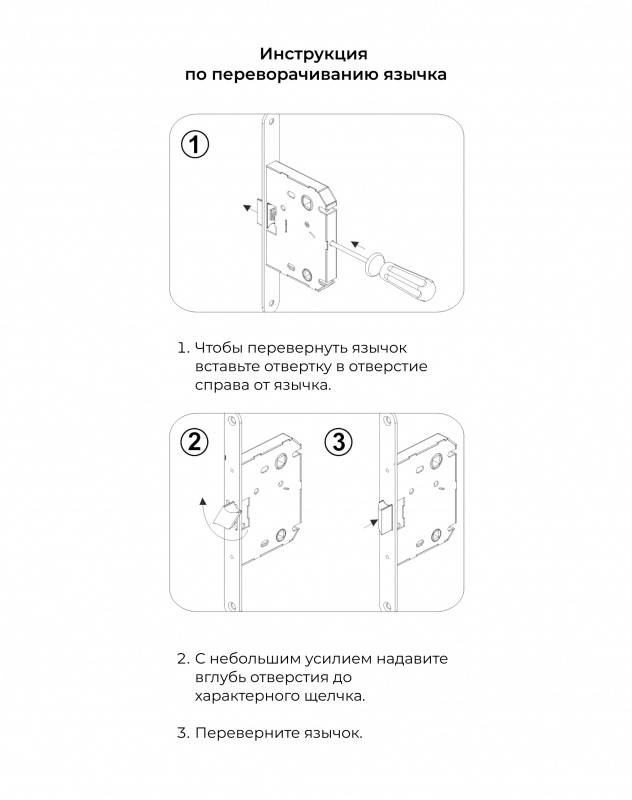 Инструкция
по переворачиванию язычка

1

1. Чтобы перевернуть язычок вставьте отвертку в отверстие справа от язычка.

2

3

2. С небольшим усилием надавите вглубь отверстия до характерного щелчка.

3. Переверните язычок.