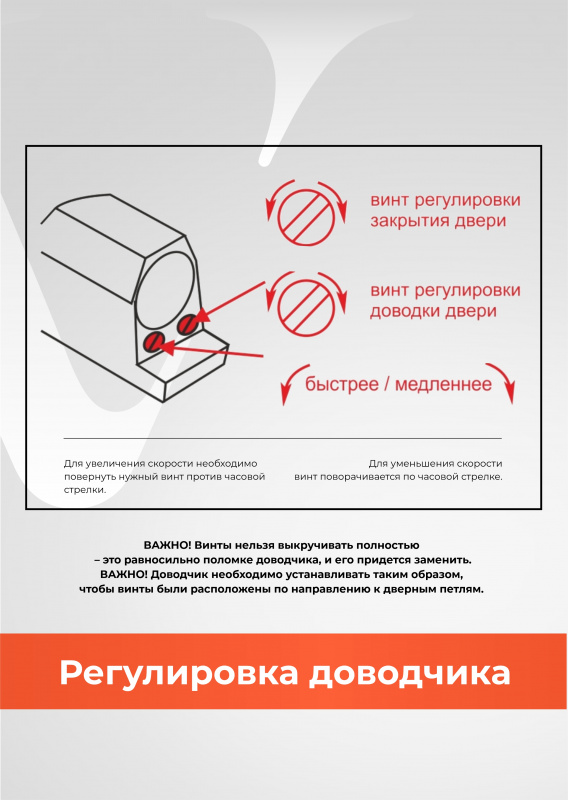 винт регулировки закрытия двери

винт регулировки доводки двери

быстрее / медленнее

Для увеличения скорости необходимо повернуть нужный винт против часовой стрелки.

Для уменьшения скорости винт поворачивается по часовой стрелке.

ВАЖНО! Винты нельзя выкручивать полностью – это равносильно поломке доводчика, и его придется заменить.
ВАЖНО! Доводчик необходимо устанавливать таким образом, чтобы винты были расположены по направлению к дверным петлям.

Регулировка доводчика