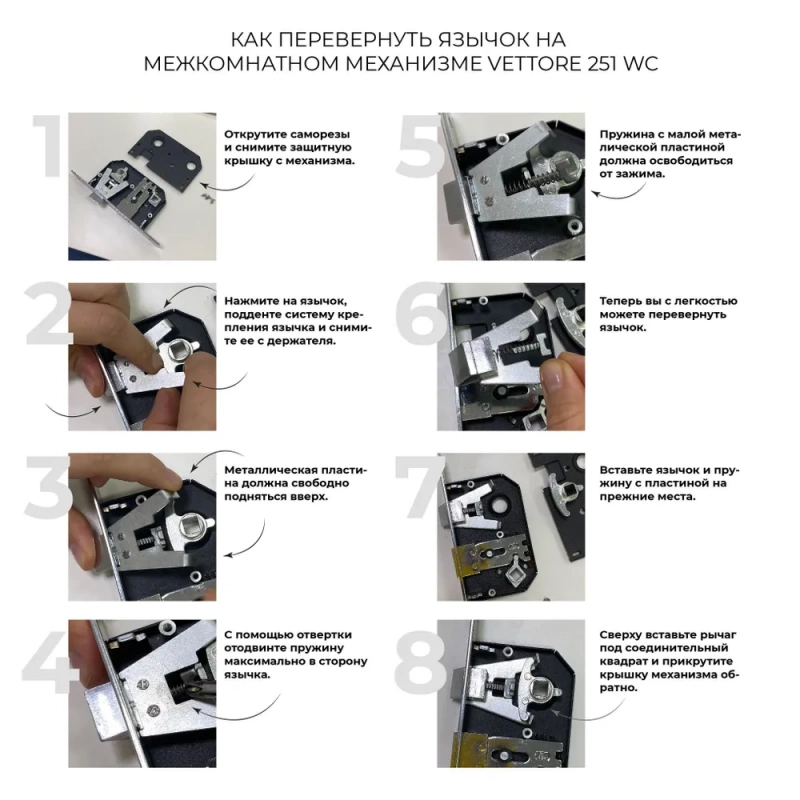 КАК ПЕРЕВЕРНУТЬ ЯЗЫЧОК НА МЕЖКОМНАТНОМ МЕХАНИЗМЕ VETTORE 251 WC

1

Открутите саморезы и снимите защитную крышку с механизма.

2

Нажмите на язычок, подденте систему крепления язычка и снимите ее с держателя.

3

Металлическая пластина должна свободно подняться вверх.

4

С помощью отвертки отодвинте пружину максимально в сторону язычка.

5

Пружина с малой металической пластиной должна освободиться от зажима.

6

Теперь вы с легкостью можете перевернуть язычок.

7

Вставьте язычок и пружину с пластиной на прежние места.

8

Сверху вставьте рычаг под соединительный квадрат и прикрутите крышку механизма обратно.