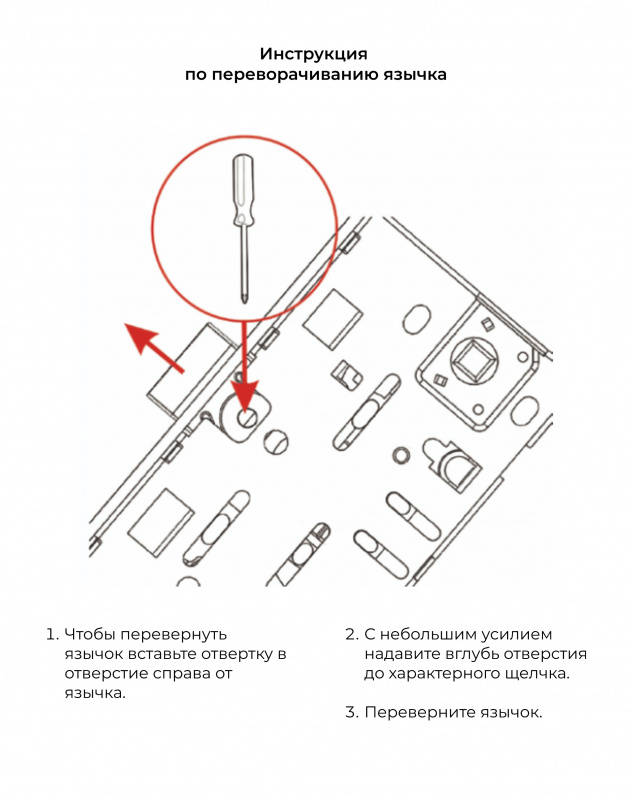 Инструкция
по переворачиванию язычка

1. Чтобы перевернуть язычок вставьте отвертку в отверстие справа от язычка.

2. С небольшим усилием надавите вглубь отверстия до характерного щелчка.

3. Переверните язычок.