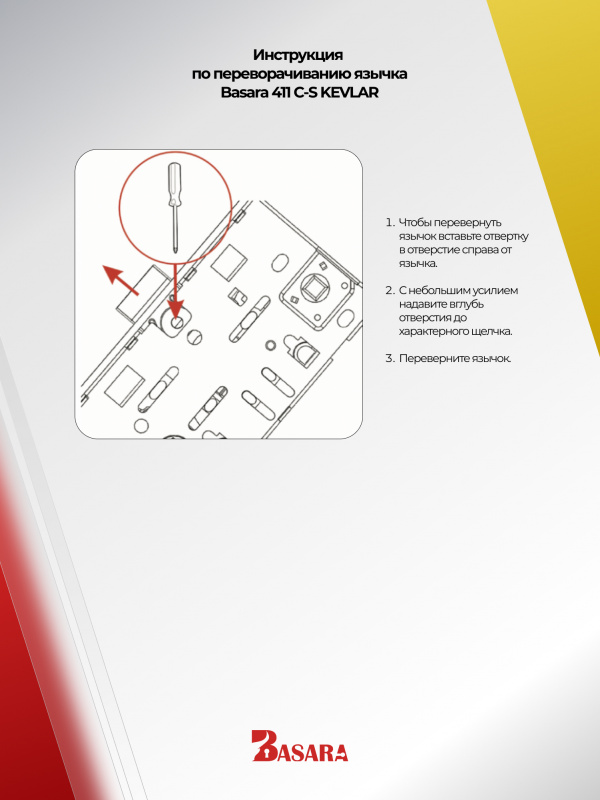 Инструкция по переворачиванию язычка Basara 411 C-S KEVLAR

1. Чтобы перевернуть язычок вставьте отвертку в отверстие справа от язычка.

2. С небольшим усилием надавите вглубь отверстия до характерного щелчка.

3. Переверните язычок.

BASARA