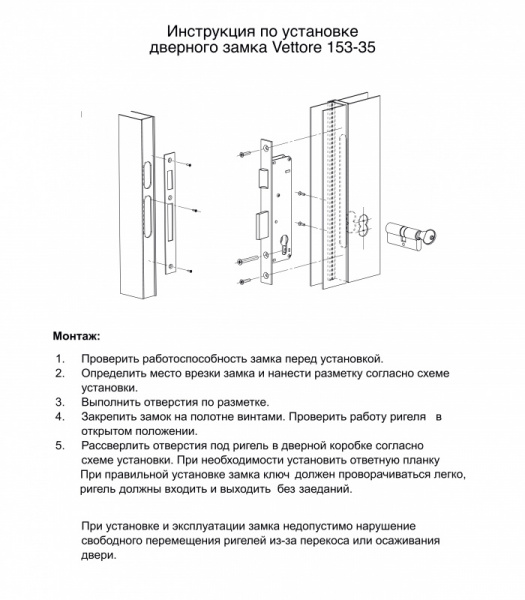 Инструкция по установке
дверного замка Vettore 153-35

Монтаж:

1. Проверить работоспособность замка перед установкой.
2. Определить место врезки замка и нанести разметку согласно схеме установки.
3. Выполнить отверстия по разметке.
4. Закрепить замок на полотне винтами. Проверить работу ригеля в открытом положении.
5. Рассверлить отверстия под ригель в дверной коробке согласно схеме установки. При необходимости установить ответную планку
При правильной установке замка ключ должен проворачиваться легко, ригель должны входить и выходить без заеданий.

При установке и эксплуатации замка недопустимо нарушение свободного перемещения ригелей из-за перекоса или осаживания двери.