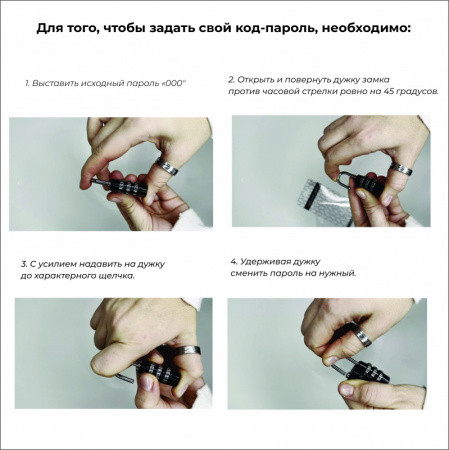 Для того, чтобы задать свой код-пароль, необходимо:

1. Выставить исходный пароль «000"

2. Открыть и повернуть дужку замка против часовой стрелки ровно на 45 градусов.

3. С усилием надавить на дужку до характерного щелчка.

4. Удерживая дужку сменить пароль на нужный.