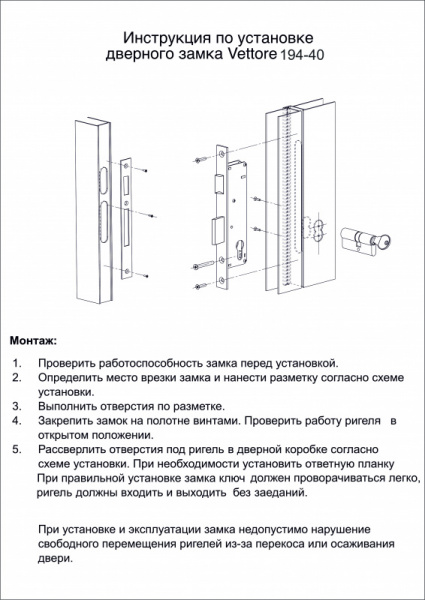 Инструкция по установке дверного замка Vettore 194-40

Монтаж:

1. Проверить работоспособность замка перед установкой.
2. Определить место врезки замка и нанести разметку согласно схеме установки.
3. Выполнить отверстия по разметке.
4. Закрепить замок на полотне винтами. Проверить работу ригеля в открытом положении.
5. Рассверлить отверстия под ригель в дверной коробке согласно схеме установки. При необходимости установить ответную планку

При правильной установке замка ключ должен проворачиваться легко, ригель должны входить и выходить без заеданий.

При установке и эксплуатации замка недопустимо нарушение свободного перемещения ригелей из-за перекоса или осаживания двери.